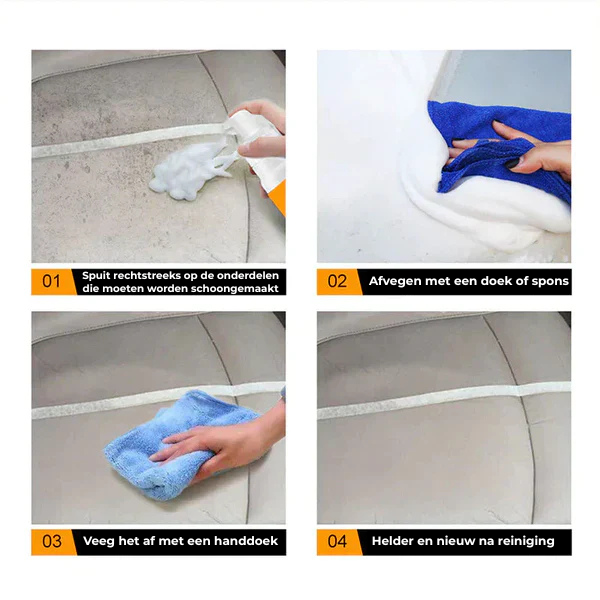 01 Spuit rechtstreeks op de onderdelen die moeten worden schoongemaakt

02 Afvegen met een doek of spons

03 Veeg het af met een handdoek

04 Helder en nieuw na reiniging