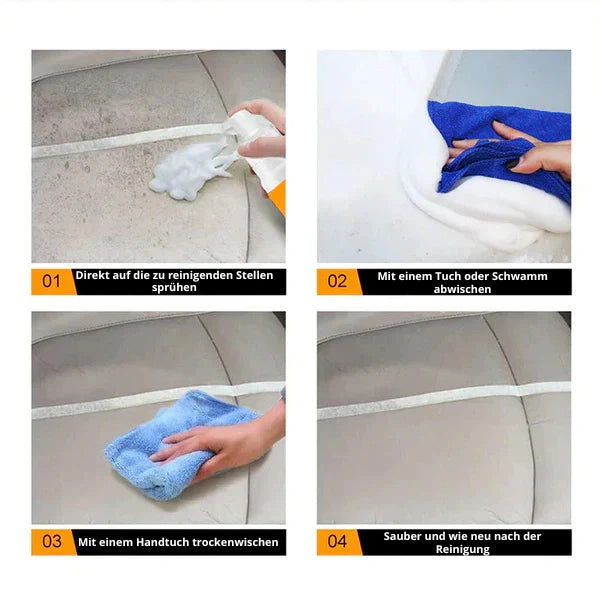 01 Direkt auf die zu reinigenden Stellen sprühen

02 Mit einem Tuch oder Schwamm abwischen

03 Mit einem Handtuch trockenwischen

04 Sauber und wie neu nach der Reinigung